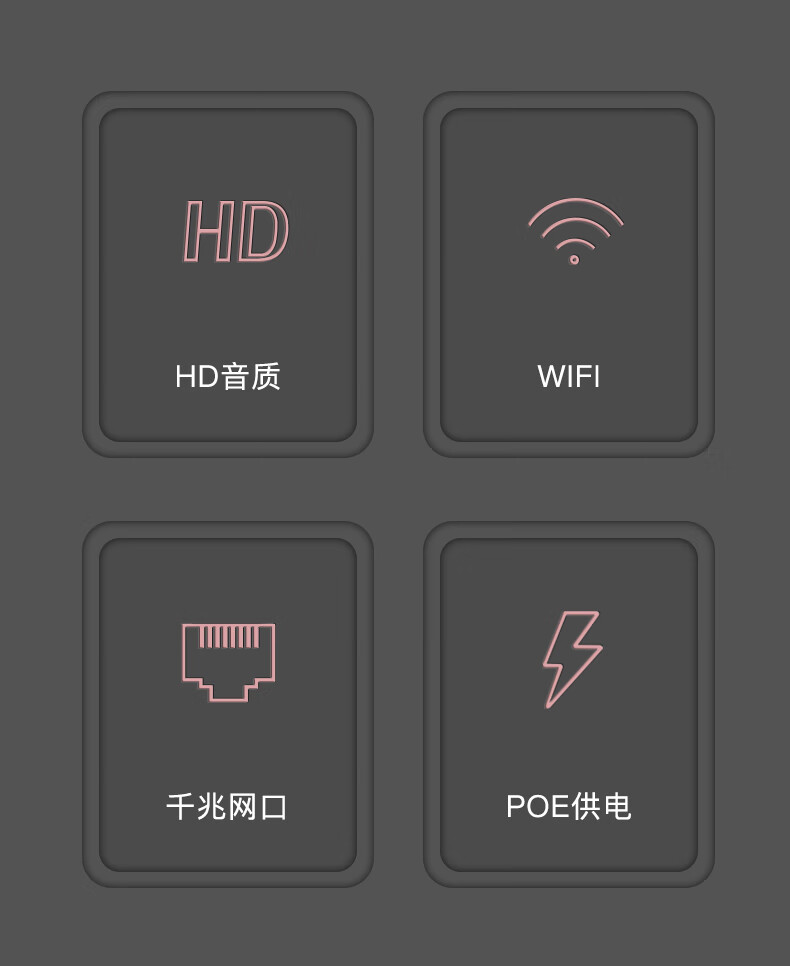 HD

HD音质

WIFI

千兆网口

POE供电