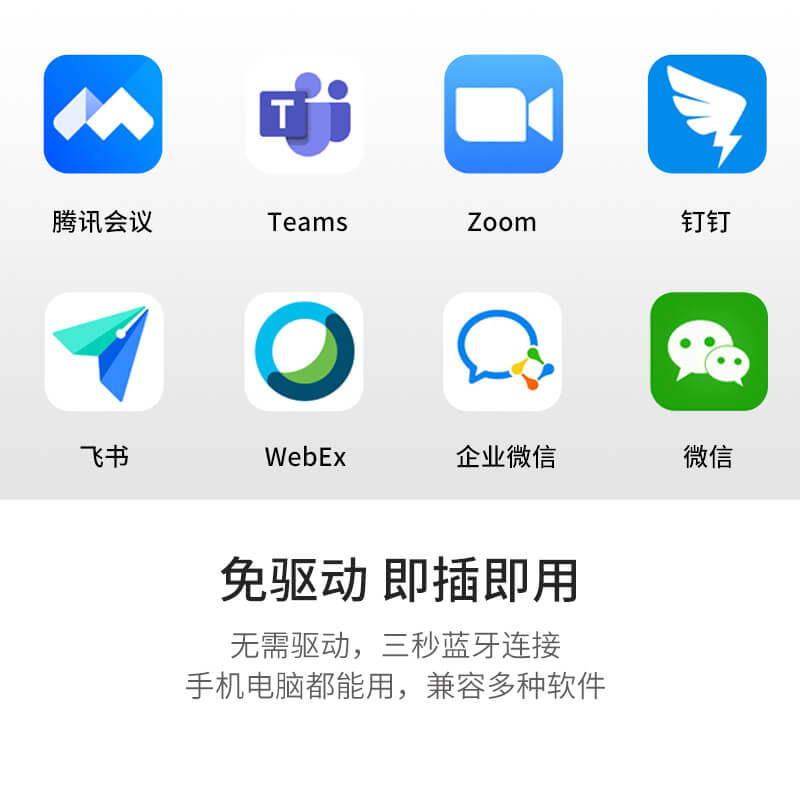 腾讯会议 Teams Zoom 钉钉

飞书 WebEx 企业微信 微信

免驱动 即插即用

无需驱动，三秒蓝牙连接
手机电脑都能用，兼容多种软件